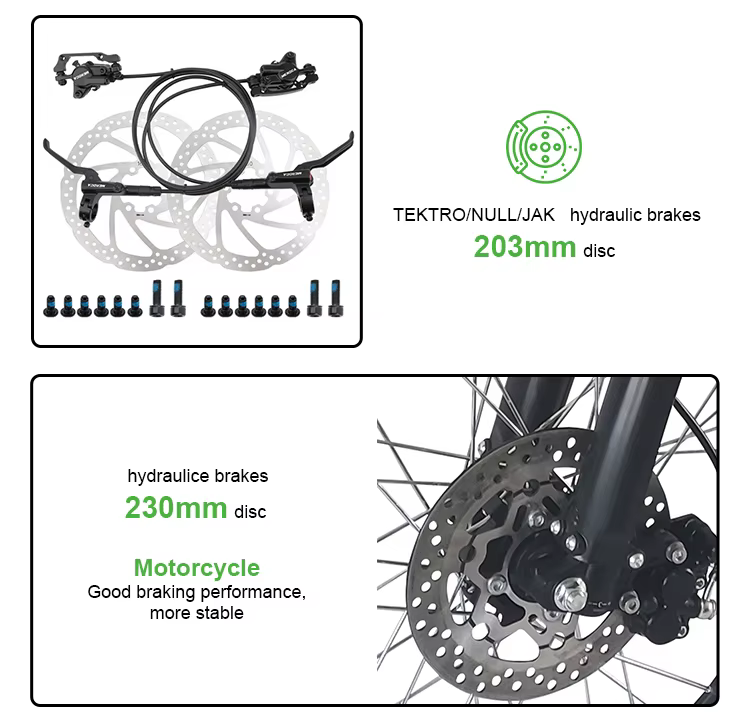 TEKTRO/NULL/JAK hydraulic brakes
203mm disc

hydraulice brakes
230mm disc

Motorcycle
Good braking performance, more stable